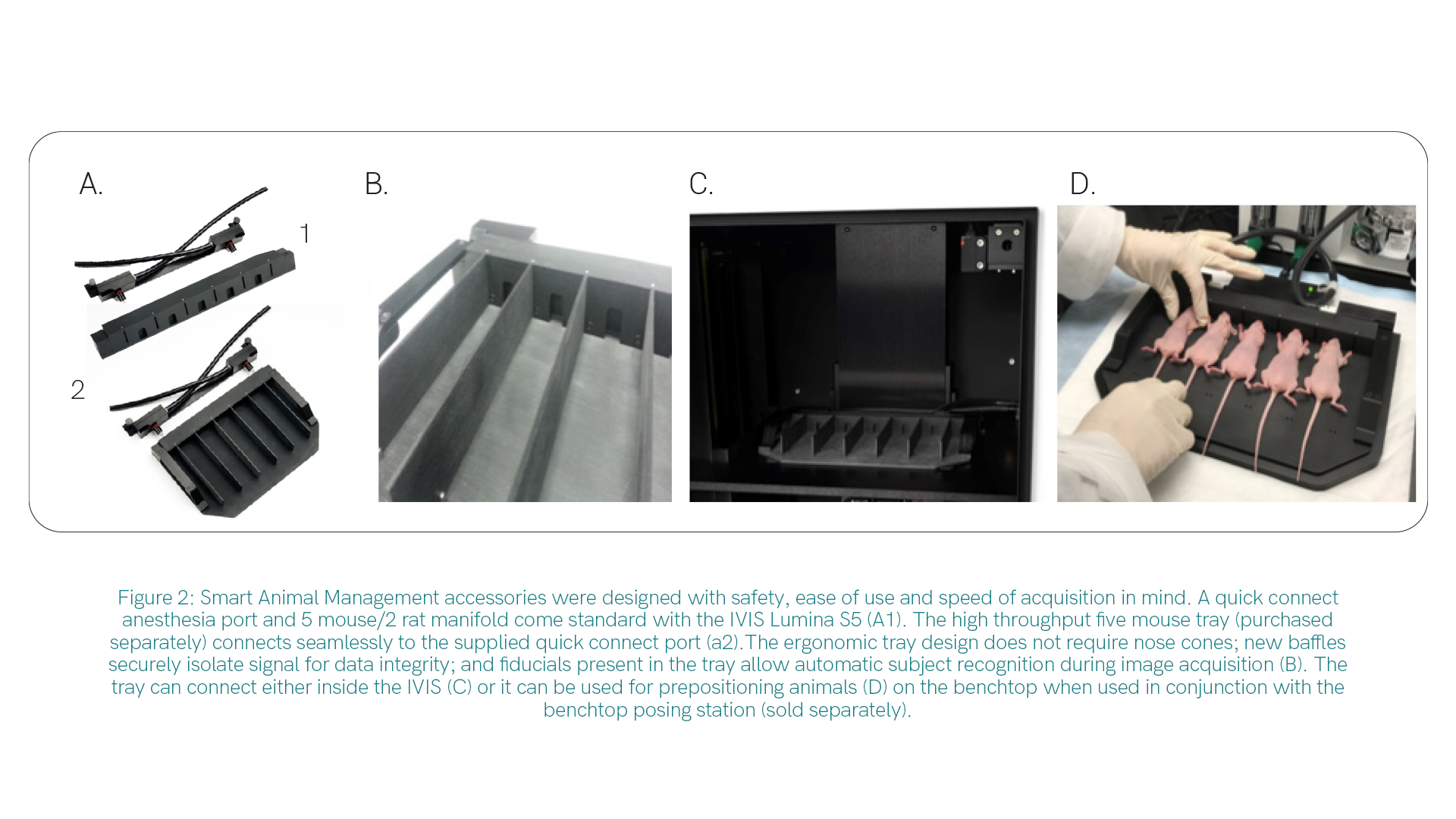 A.

1

2

B.

C.

D.

Figure 2: Smart Animal Management accessories were designed with safety, ease of use and speed of acquisition in mind. A quick connect anesthesia port and 5 mouse/2 rat manifold come standard with the IVIS Lumina S5 (A1). The high throughput five mouse tray (purchased separately) connects seamlessly to the supplied quick connect port (a2).The ergonomic tray design does not require nose cones; new baffles securely isolate signal for data integrity; and fiducials present in the tray allow automatic subject recognition during image acquisition (B). The tray can connect either inside the IVIS (C) or it can be used for prepositioning animals (D) on the benchtop when used in conjunction with the benchtop posing station (sold separately).